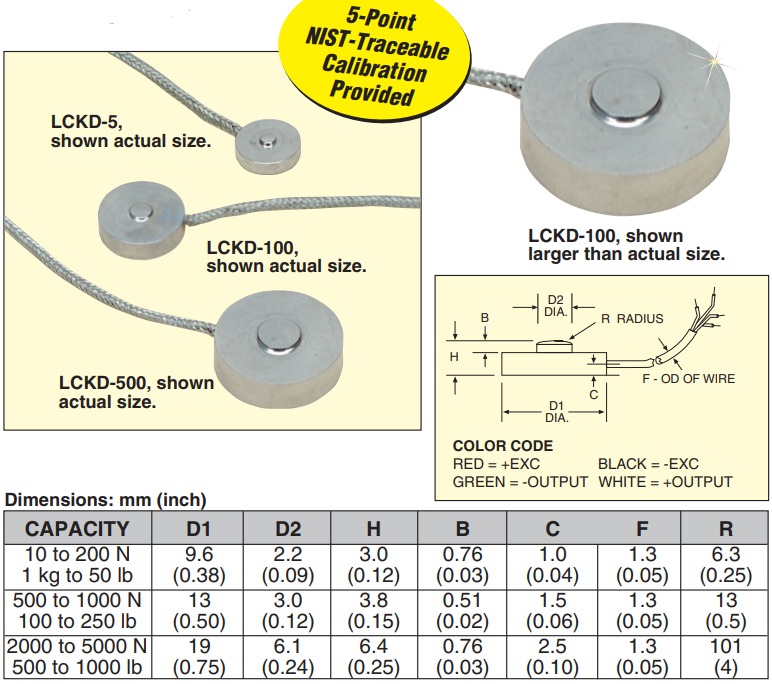 5-Point NIST-Traceable Calibration Provided

LCKD-5, shown actual size.

LCKD-100, shown actual size.

LCKD-500, shown actual size.

LCKD-100, shown larger than actual size.

D2 DIA.

B

R RADIUS

H

F - OD OF WIRE

C

D1 DIA.

COLOR CODE
RED = +EXC BLACK = -EXC
GREEN = -OUTPUT WHITE = +OUTPUT

Dimensions: mm (inch)

| CAPACITY | D1 | D2 | H | B | C | F | R |
|---|---|---|---|---|---|---|---|
| 10 to 200 N 1 kg to 50 lb | 9.6 (0.38) | 2.2 (0.09) | 3.0 (0.12) | 0.76 (0.03) | 1.0 (0.04) | 1.3 (0.05) | 6.3 (0.25) |
| 500 to 1000 N 100 to 250 lb | 13 (0.50) | 3.0 (0.12) | 3.8 (0.15) | 0.51 (0.02) | 1.5 (0.06) | 1.3 (0.05) | 13 (0.5) |
| 2000 to 5000 N 500 to 1000 lb | 19 (0.75) | 6.1 (0.24) | 6.4 (0.25) | 0.76 (0.03) | 2.5 (0.10) | 1.3 (0.05) | 101 (4) |