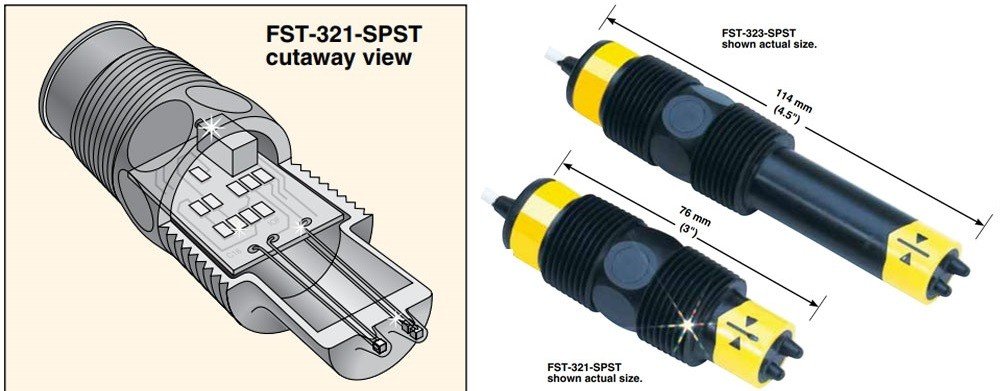 FST-321-SPST
cutaway view

FST-323-SPST
shown actual size.

114 mm
(4.5")

76 mm
(3")

FST-321-SPST
shown actual size.