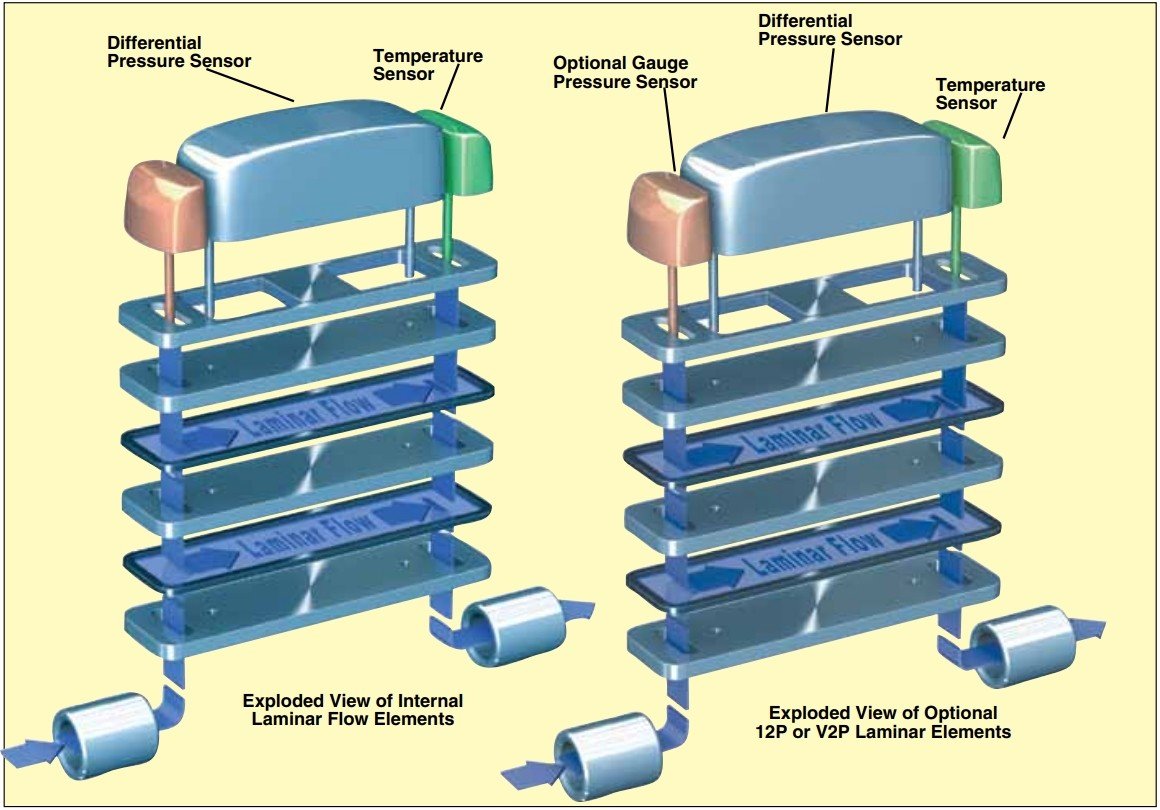 Differential Pressure Sensor

Temperature Sensor

Laminar Flow

Laminar Flow

Exploded View of Internal Laminar Flow Elements

Optional Gauge Pressure Sensor

Differential Pressure Sensor

Temperature Sensor

Laminar Flow

Laminar Flow

Exploded View of Optional 12P or V2P Laminar Elements