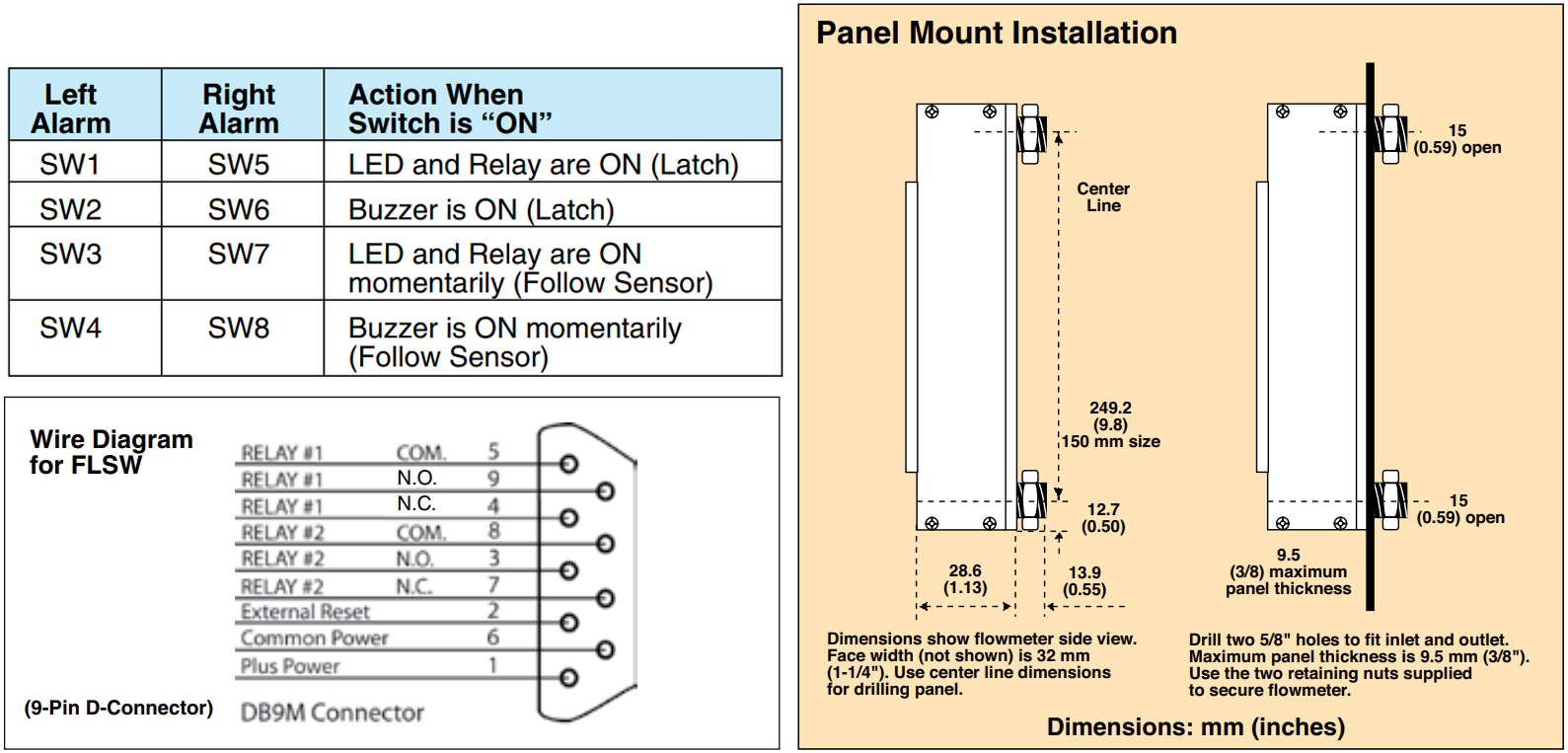 | Left Alarm | Right Alarm | Action When Switch is “ON” |
|---|---|---|
| SW1 | SW5 | LED and Relay are ON (Latch) |
| SW2 | SW6 | Buzzer is ON (Latch) |
| SW3 | SW7 | LED and Relay are ON momentarily (Follow Sensor) |
| SW4 | SW8 | Buzzer is ON momentarily (Follow Sensor) |

Wire Diagram for FLSW

RELAY #1 COM. 5
RELAY #1 N.O. 9
RELAY #1 N.C. 4
RELAY #2 COM. 8
RELAY #2 N.O. 3
RELAY #2 N.C. 7
External Reset 2
Common Power 6
Plus Power 1

(9-Pin D-Connector)

DB9M Connector

Panel Mount Installation

Center Line

249.2 (9.8) 150 mm size

12.7 (0.50)

28.6 (1.13)

13.9 (0.55)

15 (0.59) open

15 (0.59) open

9.5 (3/8) maximum panel thickness

Dimensions show flowmeter side view. Face width (not shown) is 32 mm (1-1/4"). Use center line dimensions for drilling panel.

Drill two 5/8" holes to fit inlet and outlet. Maximum panel thickness is 9.5 mm (3/8"). Use the two retaining nuts supplied to secure flowmeter.

Dimensions: mm (inches)