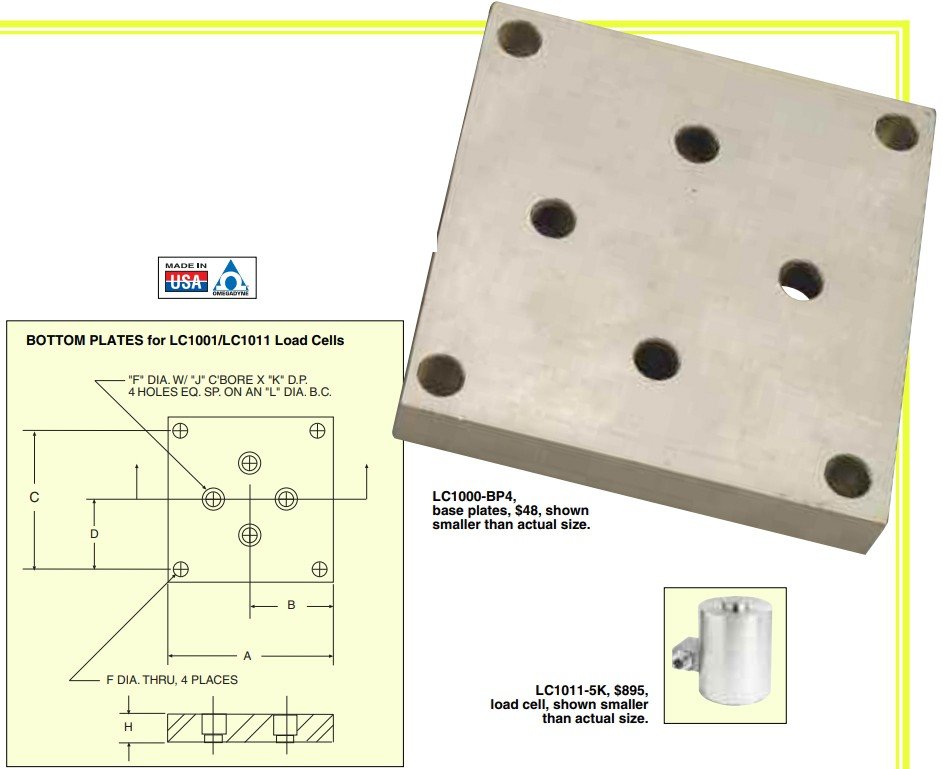 MADE IN
USA
OMEGADYNE

BOTTOM PLATES for LC1001/LC1011 Load Cells

"F" DIA. W/ "J" C'BORE X "K" D.P.
4 HOLES EQ. SP. ON AN "L" DIA. B.C.

C

D

B

A

F DIA. THRU, 4 PLACES

H

LC1000-BP4,
base plates, $48, shown smaller than actual size.

LC1011-5K, $895,
load cell, shown smaller than actual size.