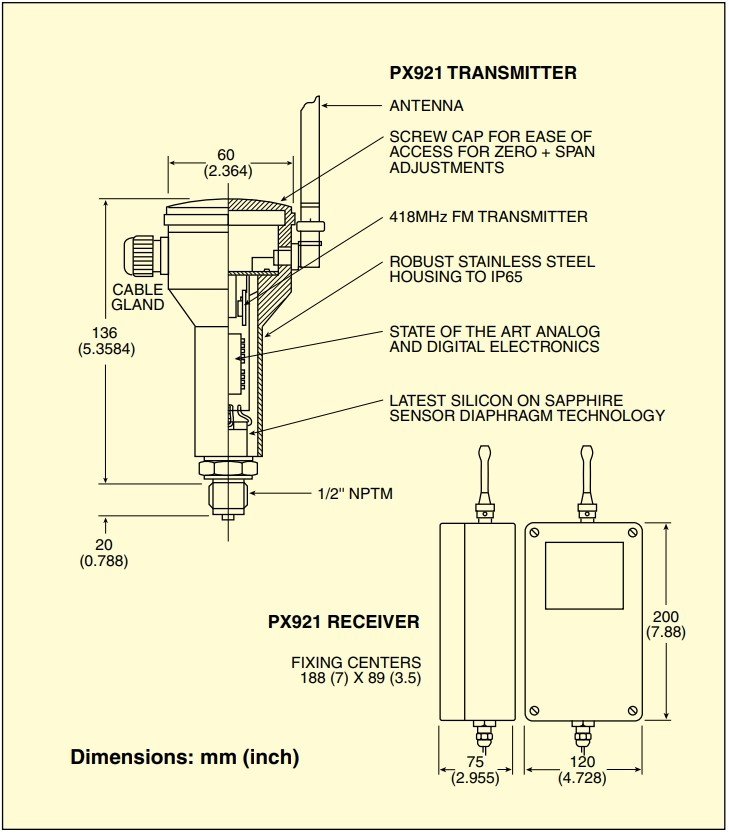 PX921 TRANSMITTER

ANTENNA

SCREW CAP FOR EASE OF ACCESS FOR ZERO + SPAN ADJUSTMENTS

60
(2.364)

418MHz FM TRANSMITTER

ROBUST STAINLESS STEEL HOUSING TO IP65

CABLE GLAND

136
(5.3584)

STATE OF THE ART ANALOG AND DIGITAL ELECTRONICS

LATEST SILICON ON SAPPHIRE SENSOR DIAPHRAGM TECHNOLOGY

1/2" NPTM

20
(0.788)

PX921 RECEIVER

FIXING CENTERS
188 (7) X 89 (3.5)

200
(7.88)

75
(2.955)

120
(4.728)

Dimensions: mm (inch)