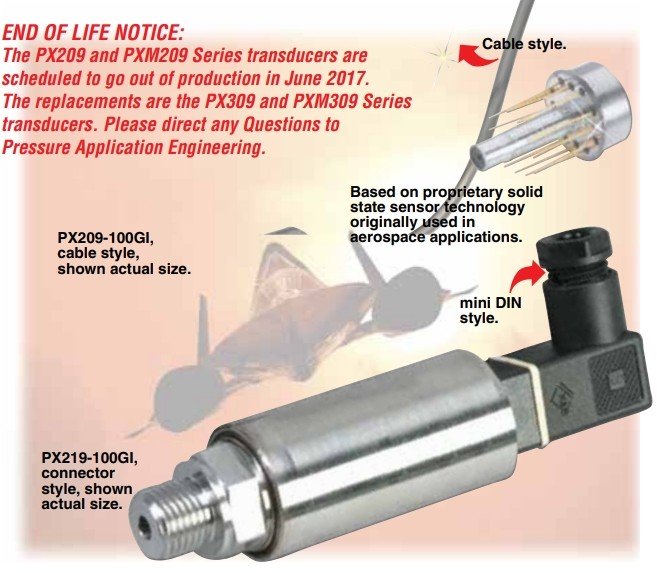 END OF LIFE NOTICE:
The PX209 and PXM209 Series transducers are scheduled to go out of production in June 2017. The replacements are the PX309 and PXM309 Series transducers. Please direct any Questions to Pressure Application Engineering.

Cable style.

Based on proprietary solid state sensor technology originally used in aerospace applications.

PX209-100GI, cable style, shown actual size.

mini DIN style.

PX219-100GI, connector style, shown actual size.